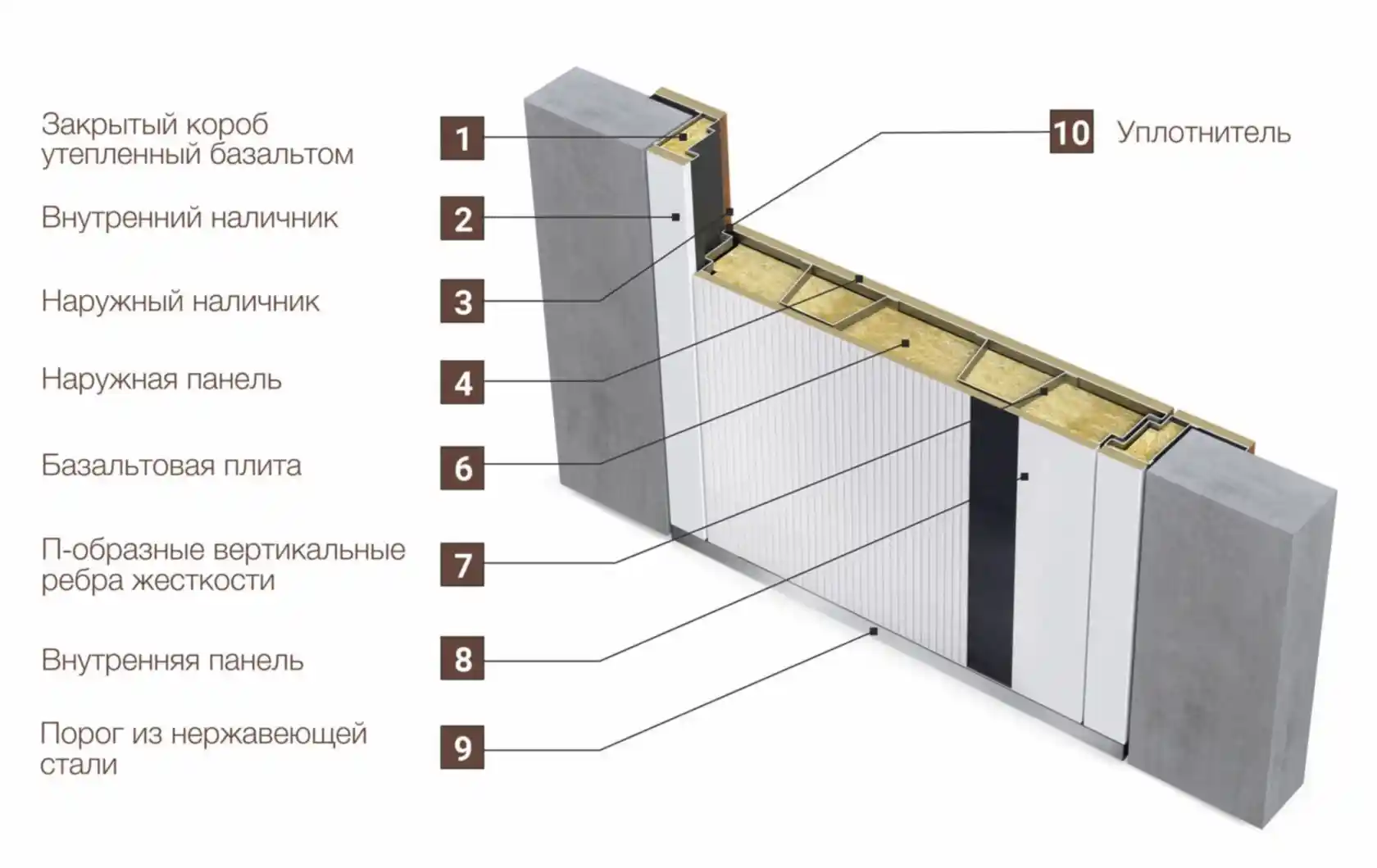 Закрытый короб утепленный базальтом

1

Внутренний наличник

2

Наружный наличник

3

Наружная панель

4

Базальтовая плита

6

П-образные вертикальные ребра жесткости

7

Внутренняя панель

8

Порог из нержавеющей стали

9

10 Уплотнитель