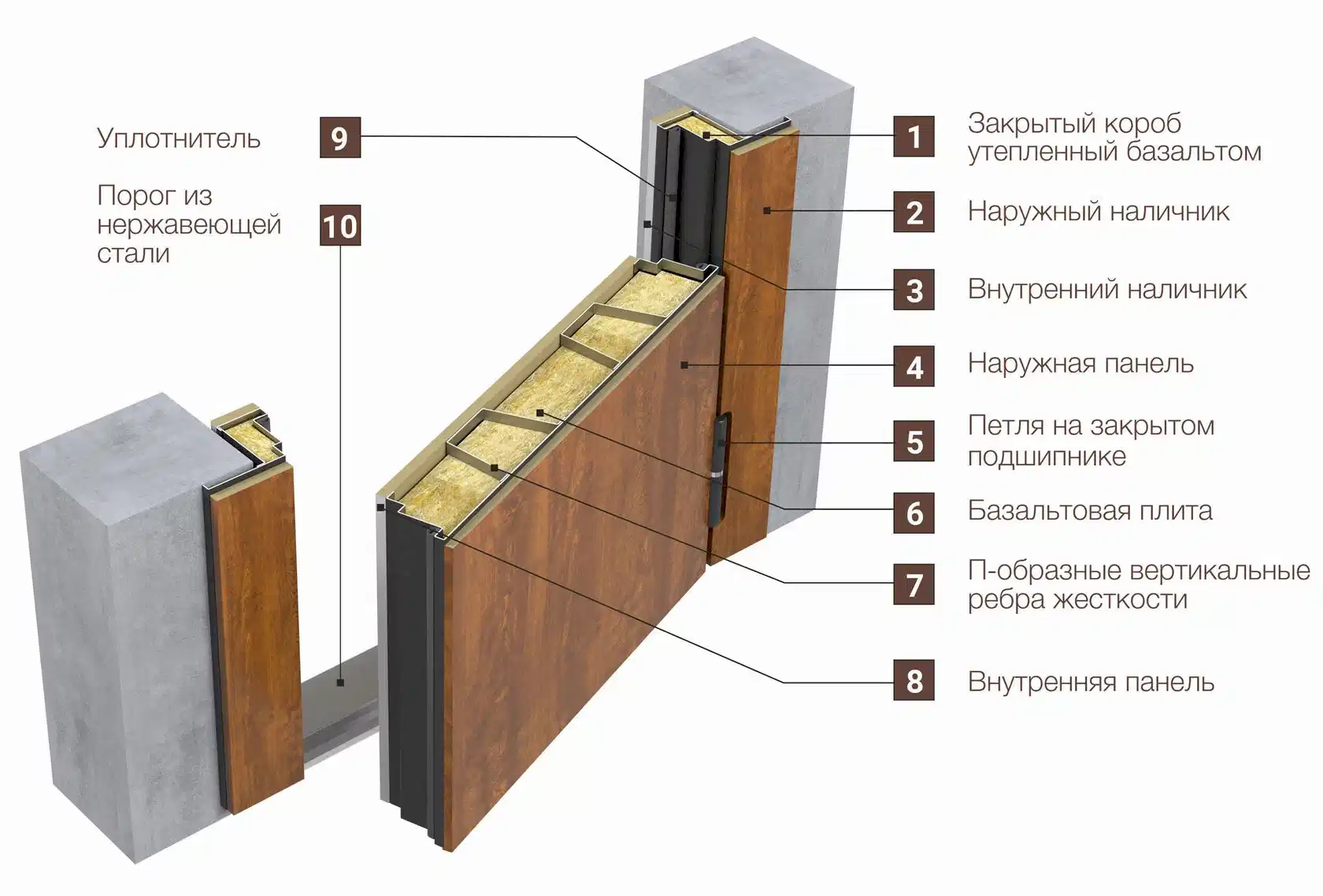 Уплотнитель
9

Порог из нержавеющей стали
10

1
Закрытый короб утепленный базальтом

2
Наружный наличник

3
Внутренний наличник

4
Наружная панель

5
Петля на закрытом подшипнике

6
Базальтовая плита

7
П-образные вертикальные ребра жесткости

8
Внутренняя панель